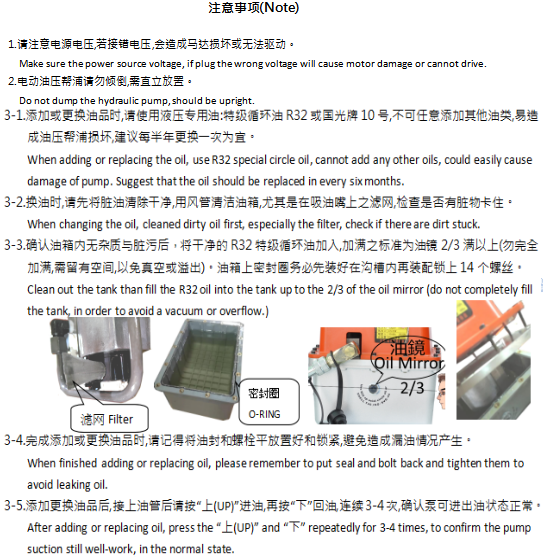 注意事项(Note)

1.请注意电源电压,若接错电压,会造成马达损坏或无法驱动。

Make sure the power source voltage, if plug the wrong voltage will cause motor damage or cannot drive.

2.电动油压帮浦请勿倾倒,需直立放置。

Do not dump the hydraulic pump, should be upright.

3-1.添加或更换油品时,请使用液压专用油:特级循环油 R32 或国光牌 10 号,不可任意添加其他油类,易造成油压帮浦损坏,建议每半年更换一次为宜。

When adding or replacing the oil, use R32 special circle oil, cannot add any other oils, could easily cause damage of pump. Suggest that the oil should be replaced in every six months.

3-2.换油时,请先将脏油清除干净,用风管清洁油箱,尤其是在吸油嘴上之滤网,检查是否有脏物卡住。

When changing the oil, cleaned dirty oil first, especially the filter, check if there are dirt stuck.

3-3.确认油箱内无杂质与脏污后,将干净的 R32 特级循环油加入,加满之标准为油镜 2/3 满以上(勿完全加满,需留有空间,以免真空或溢出)。油箱上密封圈务必先装好在沟槽内再装配锁上 14 个螺丝。

Clean out the tank than fill the R32 oil into the tank up to the 2/3 of the oil mirror (do not completely fill the tank, in order to avoid a vacuum or overflow.)

滤网 Filter

密封圈
O-RING

油鏡
Oil Mirror
2/3

3-4.完成添加或更换油品时,请记得将油封和螺栓平放置好和锁紧,避免造成漏油情况产生。

When finished adding or replacing oil, please remember to put seal and bolt back and tighten them to avoid leaking oil.

3-5.添加更换油品后,接上油管后请按“上(UP)”进油,再按“下”回油,连续 3-4 次,确认泵可进出油状态正常。

After adding or replacing oil, press the “上(UP)” and “下” repeatedly for 3-4 times, to confirm the pump suction still well-work, in the normal state.